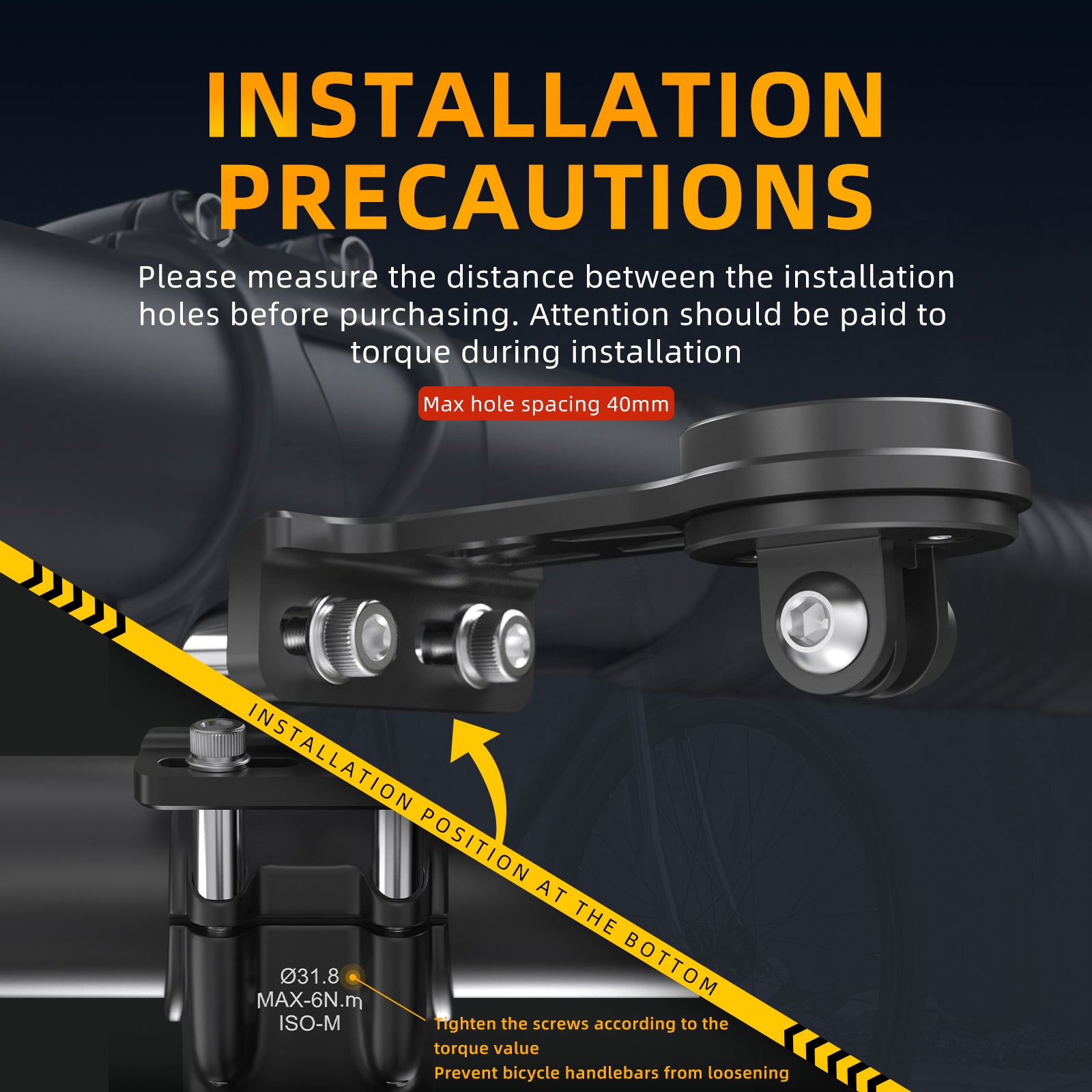 INSTALLATION PRECAUTIONS

Please measure the distance between the installation holes before purchasing. Attention should be paid to torque during installation

Max hole spacing 40mm

INSTALLATION POSITION AT THE BOTTOM

Ø31.8
MAX-6N.m
ISO-M

Tighten the screws according to the torque value
Prevent bicycle handlebars from loosening